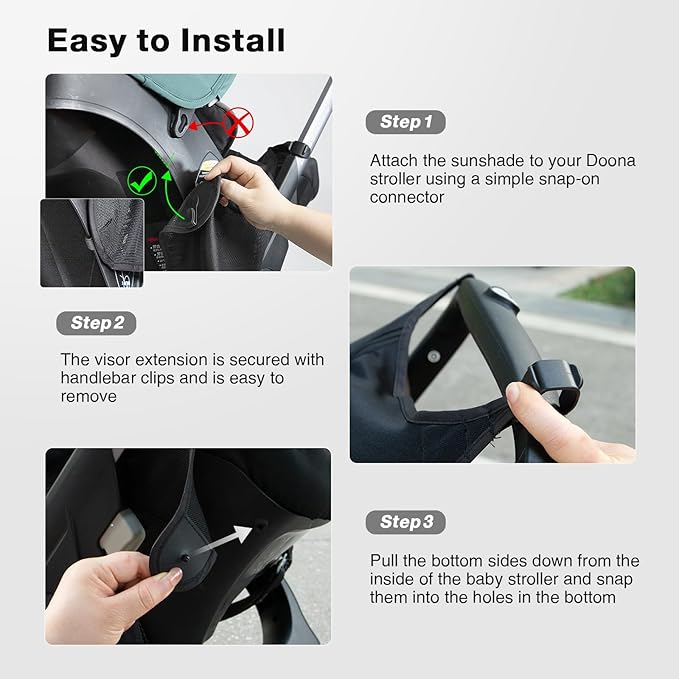 Easy to Install

Step 1

Attach the sunshade to your Doona stroller using a simple snap-on connector

Step 2

The visor extension is secured with handlebar clips and is easy to remove

Step 3

Pull the bottom sides down from the inside of the baby stroller and snap them into the holes in the bottom