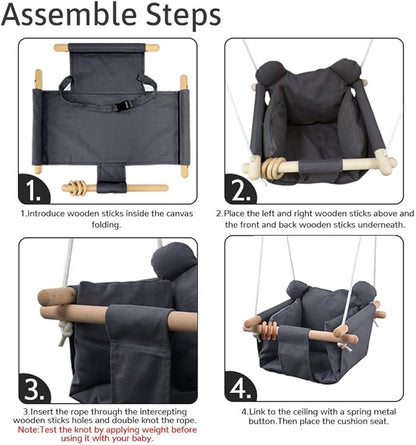 Assemble Steps

1.

1.introduce wooden sticks inside the canvas folding.

2.

2.Place the left and right wooden sticks above and the front and back wooden sticks underneath.

3.

3.Insert the rope through the intercepting wooden sticks holes and double knot the rope.
Note:Test the knot by applying weight before using it with your baby.

4.

4.Link to the ceiling with a spring metal button.Then place the cushion seat.