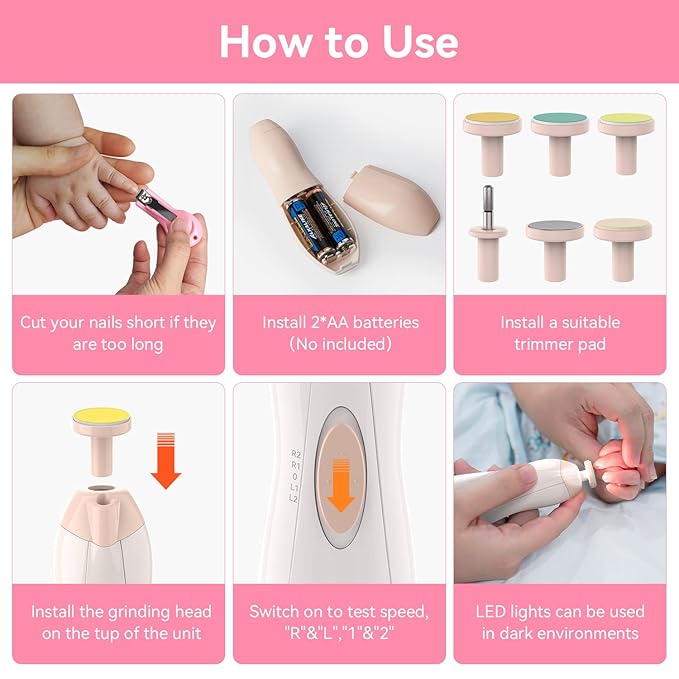 How to Use

Cut your nails short if they are too long

Install 2*AA batteries (No included)

Install a suitable trimmer pad

Install the grinding head on the tup of the unit

R2
R1
0
L1
L2

Switch on to test speed, "R"&"L","1"&"2"

LED lights can be used in dark environments