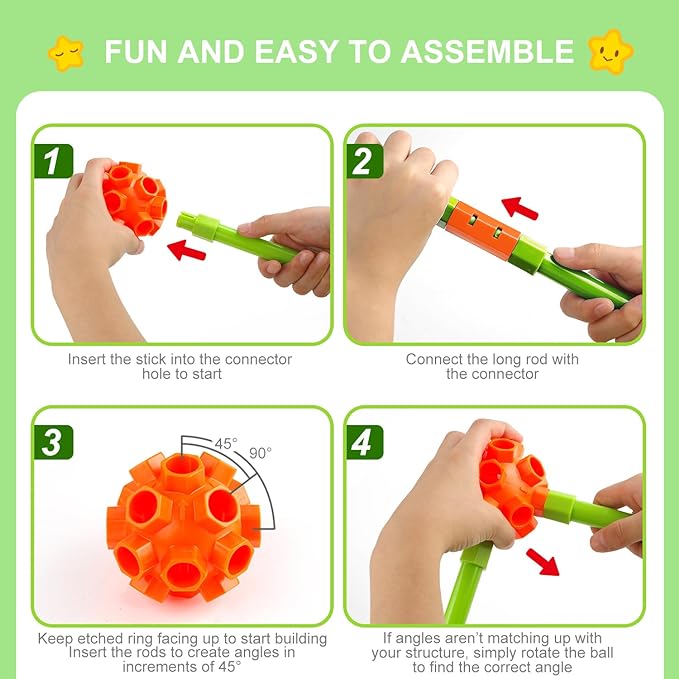 FUN AND EASY TO ASSEMBLE

1

Insert the stick into the connector hole to start

2

Connect the long rod with the connector

3

45°

90°

Keep etched ring facing up to start building
Insert the rods to create angles in increments of 45°

4

If angles aren't matching up with your structure, simply rotate the ball to find the correct angle