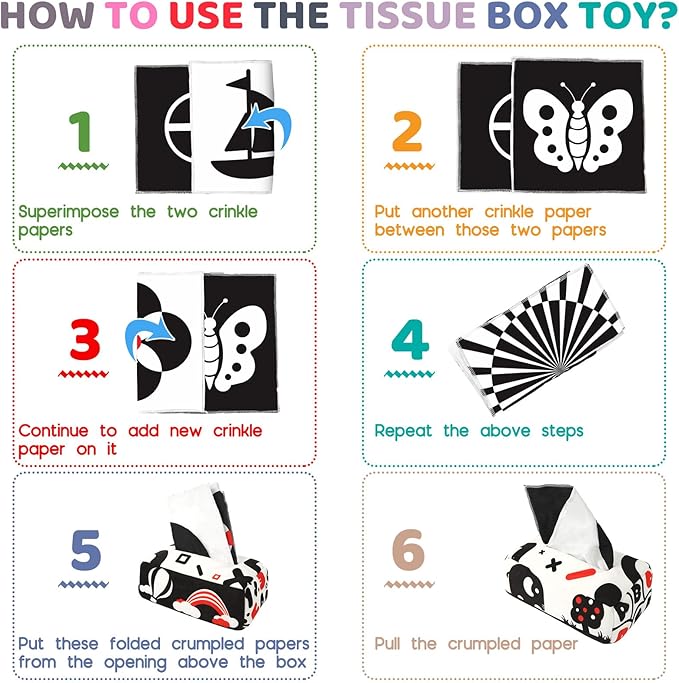 HOW TO USE THE TISSUE BOX TOY?

1

Superimpose the two crinkle papers

2

Put another crinkle paper between those two papers

3

Continue to add new crinkle paper on it

4

Repeat the above steps

5

Put these folded crumpled papers from the opening above the box

6

Pull the crumpled paper