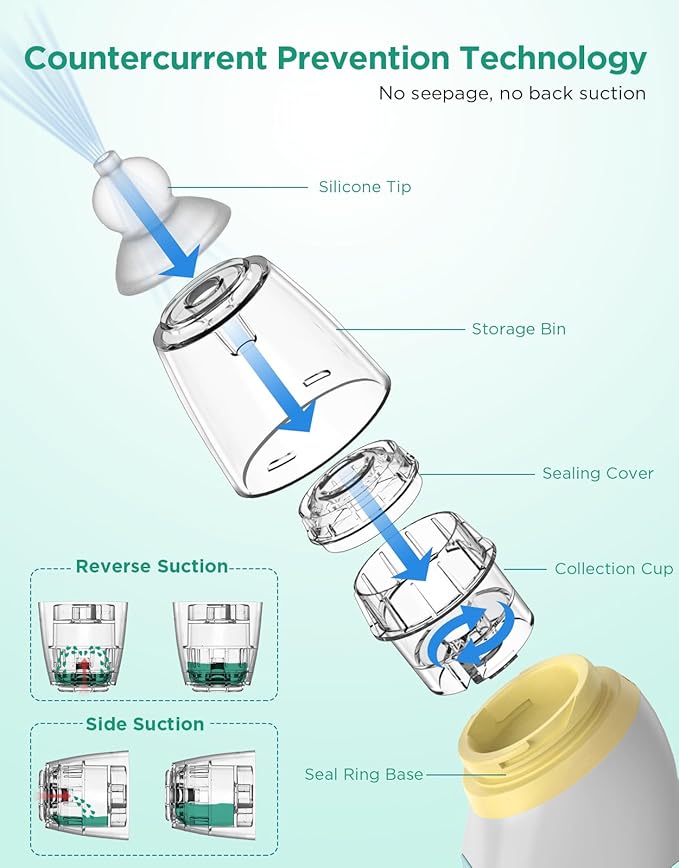 Countercurrent Prevention Technology

No seepage, no back suction

Silicone Tip

Storage Bin

Sealing Cover

Collection Cup

Reverse Suction

Side Suction

Seal Ring Base