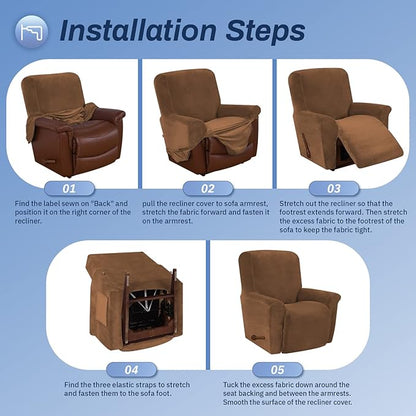 Installation Steps

01

Find the label sewn on "Back" and position it on the right corner of the recliner.

02

pull the recliner cover to sofa armrest, stretch the fabric forward and fasten it on the armrest.

03

Stretch out the recliner so that the footrest extends forward. Then stretch the excess fabric to the footrest of the sofa to keep the fabric tight.

04

Find the three elastic straps to stretch and fasten them to the sofa foot.

05

Tuck the excess fabric down around the seat backing and between the armrests. Smooth the surface of the recliner cover.