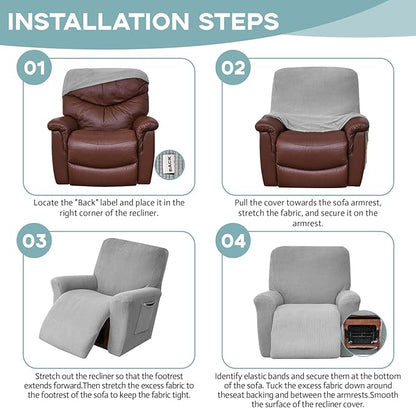 INSTALLATION STEPS

01

BACK

Locate the "Back" label and place it in the right corner of the recliner.

02

Pull the cover towards the sofa armrest, stretch the fabric, and secure it on the armrest.

03

Stretch out the recliner so that the footrest extends forward.Then stretch the excess fabric to the footrest of the sofa to keep the fabric tight.

04

Identify elastic bands and secure them at the bottom of the sofa. Tuck the excess fabric down around theseat backing and between the armrests.Smooth the surface of the recliner cover.