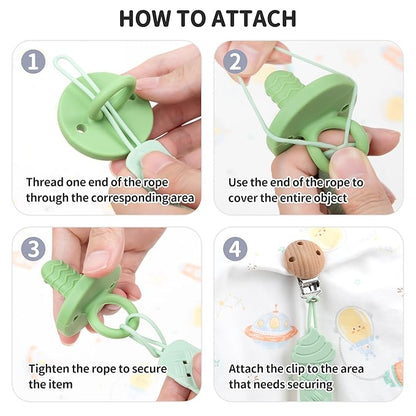 HOW TO ATTACH

1

Thread one end of the rope through the corresponding area

2

Use the end of the rope to cover the entire object

3

Tighten the rope to secure the item

4

Attach the clip to the area that needs securing