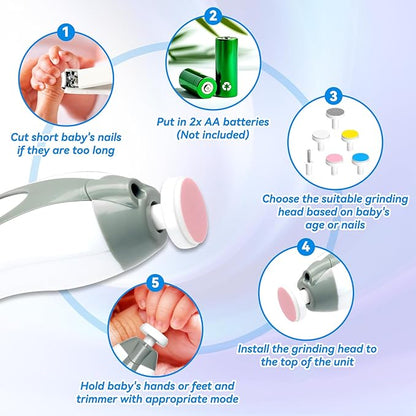 1
Cut short baby's nails if they are too long

2
Put in 2x AA batteries (Not included)

3
Choose the suitable grinding head based on baby's age or nails

4
Install the grinding head to the top of the unit

5
Hold baby's hands or feet and trimmer with appropriate mode