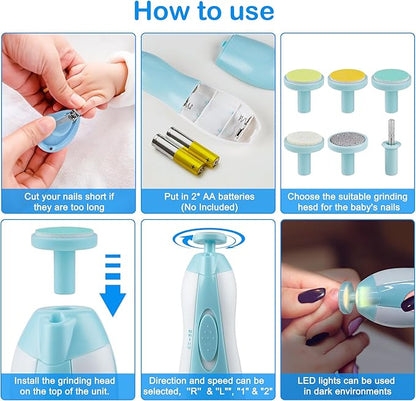 How to use

Cut your nails short if they are too long

Put in 2* AA batteries (No Included)

Choose the suitable grinding hesd for the baby's nails

Install the grinding head on the top of the unit.

Direction and speed can be selected, "R" & "L"", "1" & "2"

LED lights can be used in dark environments